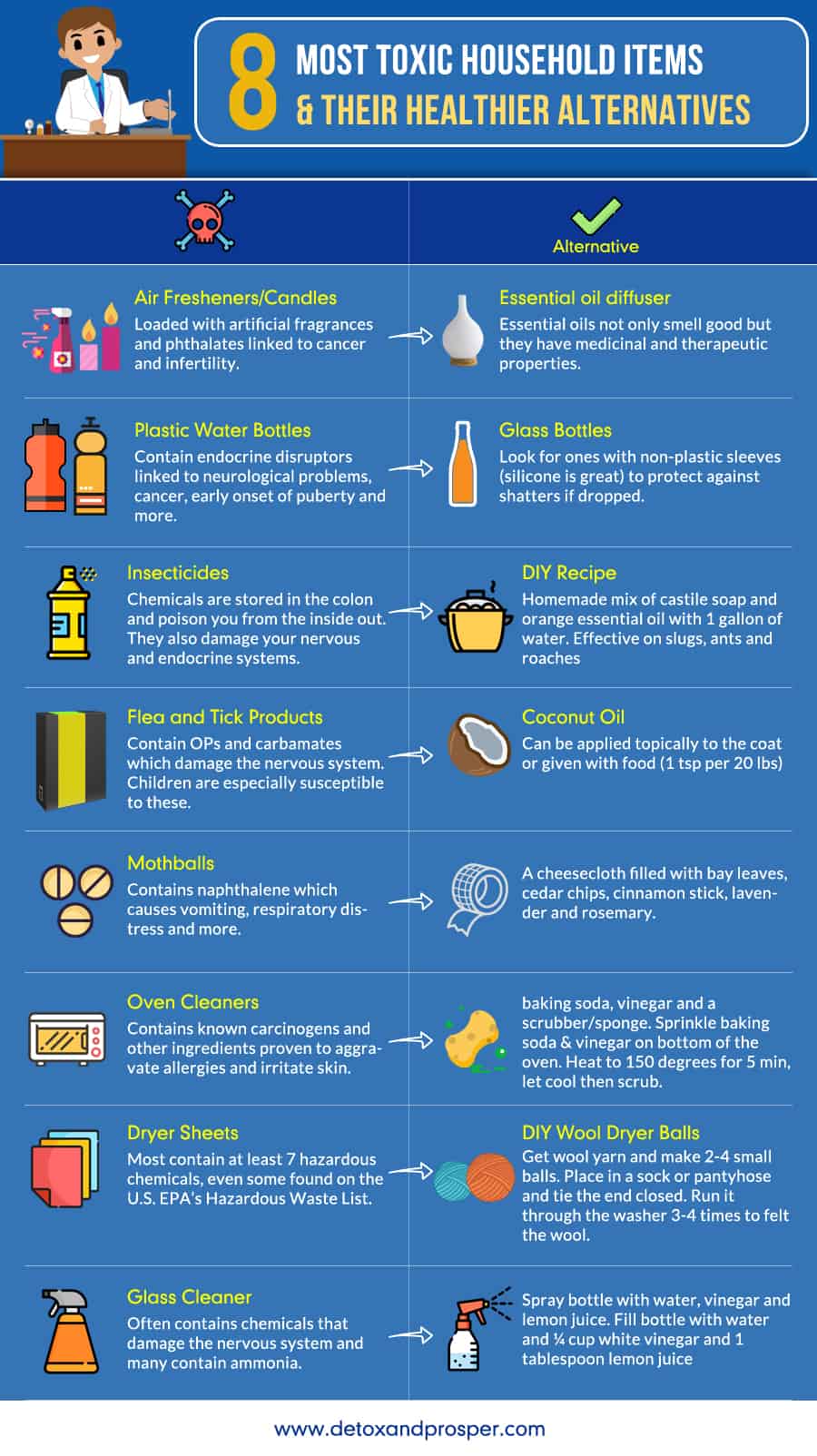 8 MOST TOXIC HOUSEHOLD ITEMS & THEIR HEALTHIER ALTERNATIVES

Alternative

Air Fresheners/Candles
Loaded with artificial fragrances and phthalates linked to cancer and infertility.

Essential oil diffuser
Essential oils not only smell good but they have medicinal and therapeutic properties.

Plastic Water Bottles
Contain endocrine disruptors linked to neurological problems, cancer, early onset of puberty and more.

Glass Bottles
Look for ones with non-plastic sleeves (silicone is great) to protect against shatters if dropped.

Insecticides
Chemicals are stored in the colon and poison you from the inside out. They also damage your nervous and endocrine systems.

DIY Recipe
Homemade mix of castile soap and orange essential oil with 1 gallon of water. Effective on slugs, ants and roaches

Flea and Tick Products
Contain OPs and carbamates which damage the nervous system. Children are especially susceptible to these.

Coconut Oil
Can be applied topically to the coat or given with food (1 tsp per 20 lbs)

Mothballs
Contains naphthalene which causes vomiting, respiratory distress and more.

A cheesecloth filled with bay leaves, cedar chips, cinnamon stick, lavender and rosemary.

Oven Cleaners
Contains known carcinogens and other ingredients proven to aggravate allergies and irritate skin.

baking soda, vinegar and a scrubber/sponge. Sprinkle baking soda & vinegar on bottom of the oven. Heat to 150 degrees for 5 min, let cool then scrub.

Dryer Sheets
Most contain at least 7 hazardous chemicals, even some found on the U.S. EPA's Hazardous Waste List.

DIY Wool Dryer Balls
Get wool yarn and make 2-4 small balls. Place in a sock or pantyhose and tie the end closed. Run it through the washer 3-4 times to felt the wool.

Glass Cleaner
Often contains chemicals that damage the nervous system and many contain ammonia.

Spray bottle with water, vinegar and lemon juice. Fill bottle with water and ¼ cup white vinegar and 1 tablespoon lemon juice

www.detoxandprosper.com